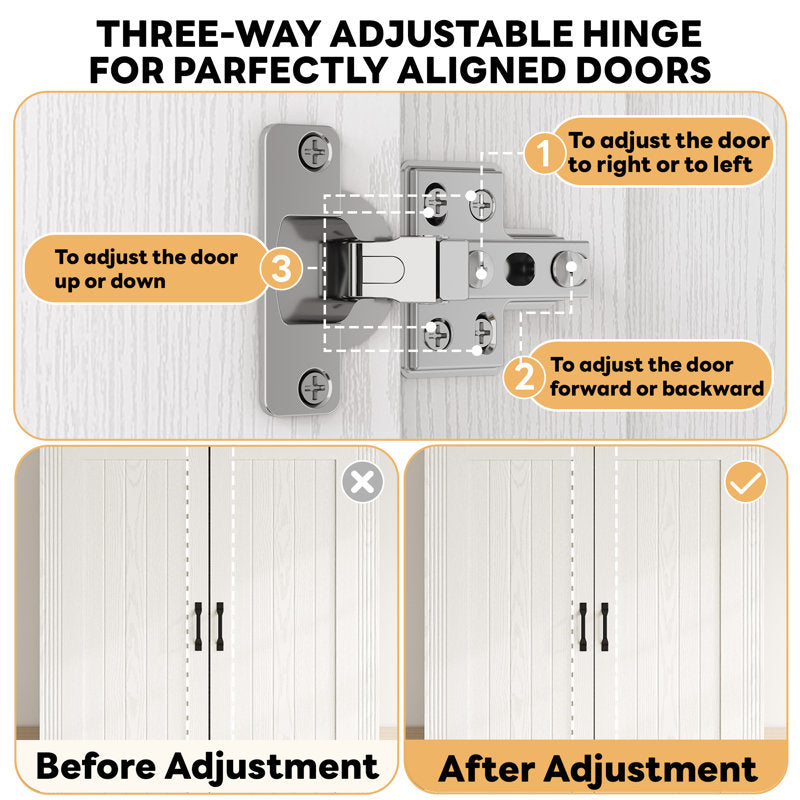 THREE-WAY ADJUSTABLE HINGE FOR PARFECTLY ALIGNED DOORS

1 To adjust the door to right or to left

3 To adjust the door up or down

2 To adjust the door forward or backward

Before Adjustment

After Adjustment